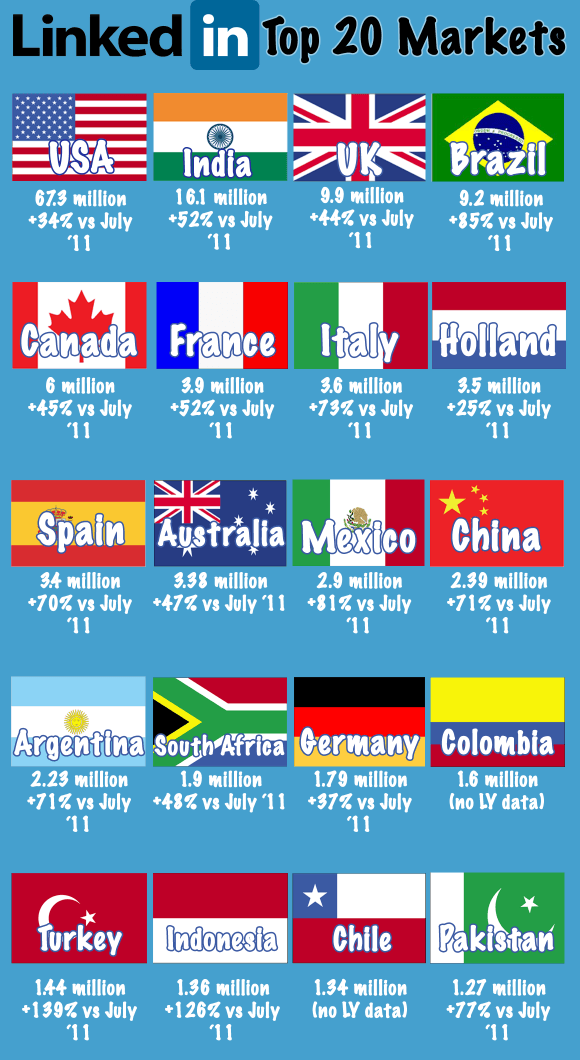 Linked in Top 20 Markets

USA
67.3 million
+34% vs July '11

India
16.1 million
+52% vs July '11

UK
9.9 million
+44% vs July '11

Brazil
9.2 million
+85% vs July '11

Canada
6 million
+45% vs July '11

France
3.9 million
+52% vs July '11

Italy
3.6 million
+73% vs July '11

Holland
3.5 million
+25% vs July '11

Spain
3.4 million
+70% vs July '11

Australia
3.38 million
+47% vs July '11

Mexico
2.9 million
+81% vs July '11

China
2.39 million
+71% vs July '11

Argentina
2.23 million
+71% vs July '11

South Africa
1.9 million
+48% vs July '11

Germany
1.79 million
+37% vs July '11

Colombia
1.6 million
(no LY data)

Turkey
1.44 million
+139% vs July '11

Indonesia
1.36 million
+126% vs July '11

Chile
1.34 million
(no LY data)

Pakistan
1.27 million
+77% vs July '11