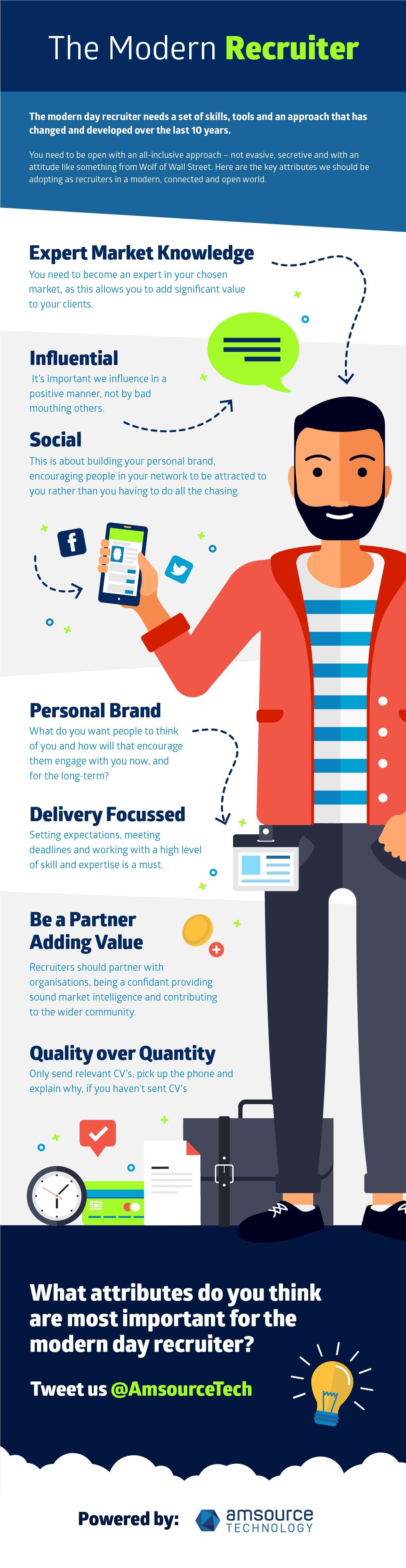 The Modern Recruiter

The modern day recruiter needs a set of skills, tools and an approach that has changed and developed over the last 10 years.

You need to be open with an all-inclusive approach – not evasive, secretive and with an attitude like something from Wolf of Wall Street. Here are the key attributes we should be adopting as recruiters in a modern, connected and open world.

Expert Market Knowledge

You need to become an expert in your chosen market, as this allows you to add significant value to your clients.

Influential

It's important we influence in a positive manner, not by bad mouthing others.

Social

This is about building your personal brand, encouraging people in your network to be attracted to you rather than you having to do all the chasing.

Personal Brand

What do you want people to think of you and how will that encourage them engage with you now, and for the long-term?

Delivery Focussed

Setting expectations, meeting deadlines and working with a high level of skill and expertise is a must.

Be a Partner Adding Value

Recruiters should partner with organisations, being a confidant providing sound market intelligence and contributing to the wider community.

Quality over Quantity

Only send relevant CV's, pick up the phone and explain why, if you haven't sent CV's

What attributes do you think are most important for the modern day recruiter?

Tweet us @AmsourceTech

Powered by: amsource TECHNOLOGY