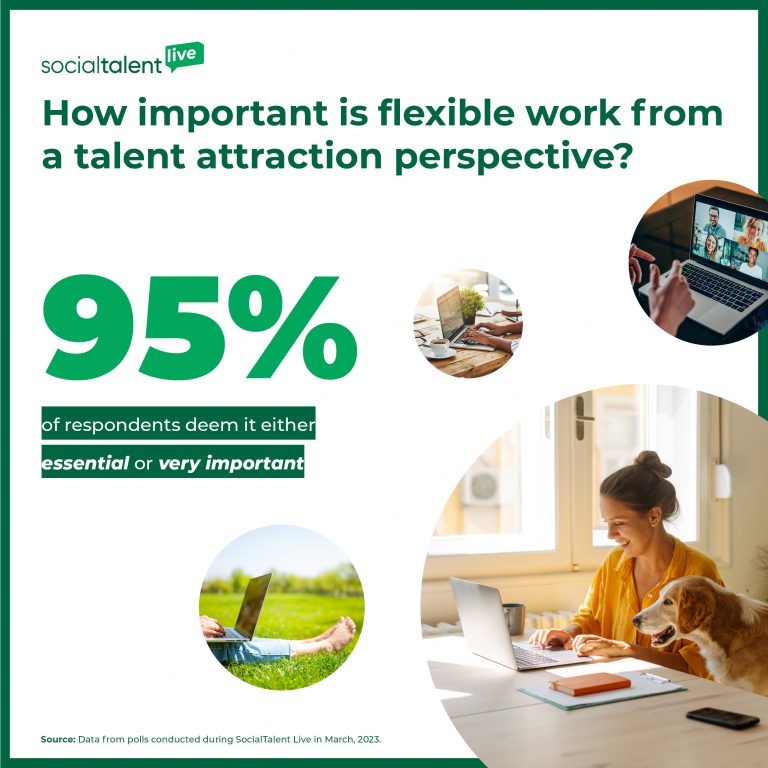 socialtalent live

How important is flexible work from a talent attraction perspective?

95%

of respondents deem it either essential or very important

Source: Data from polls conducted during SocialTalent Live in March, 2023.